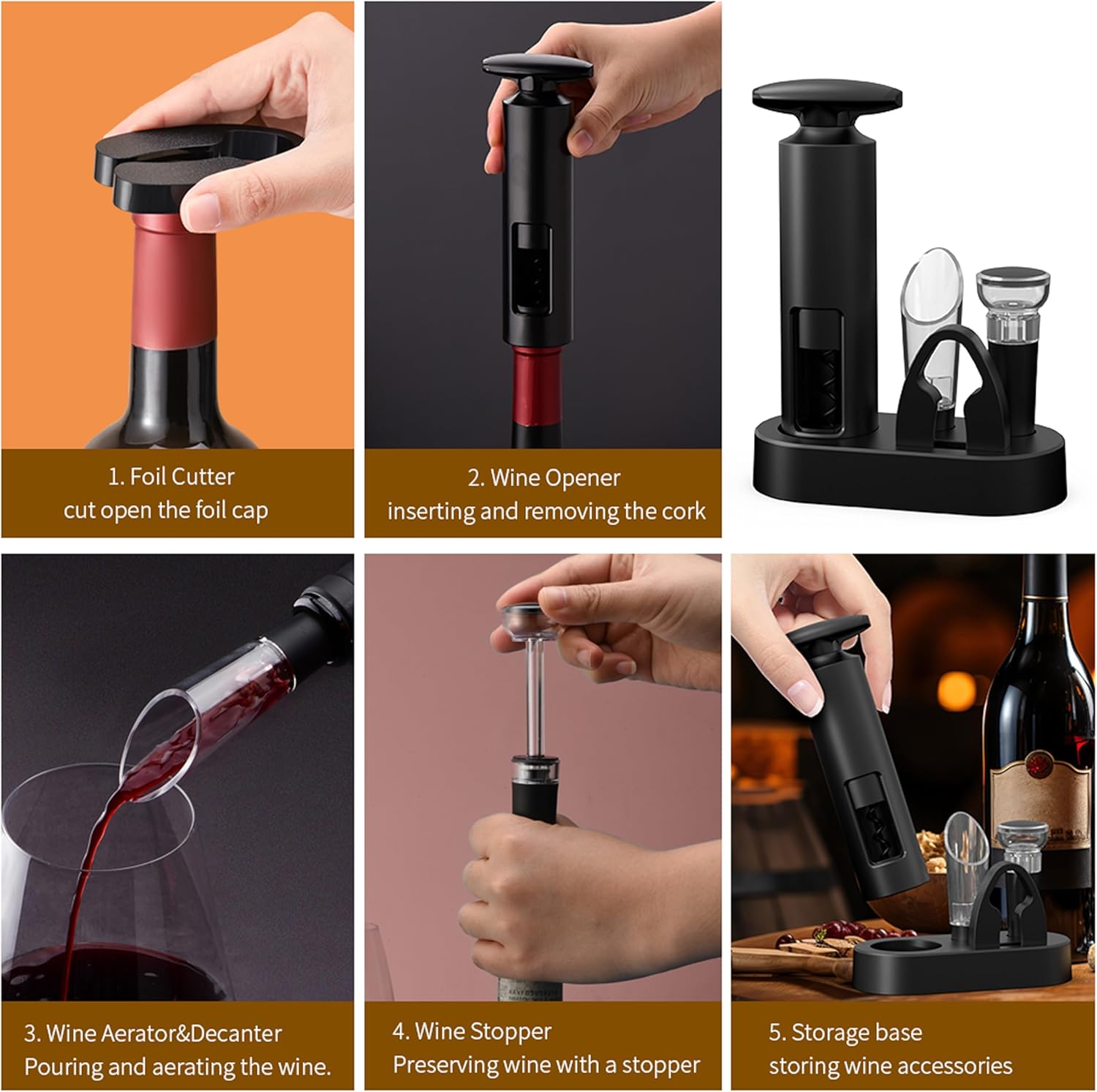 1. Foil Cutter
cut open the foil cap

2. Wine Opener
inserting and removing the cork

3. Wine Aerator&Decanter
Pouring and aerating the wine.

4. Wine Stopper
Preserving wine with a stopper

5. Storage base
storing wine accessories