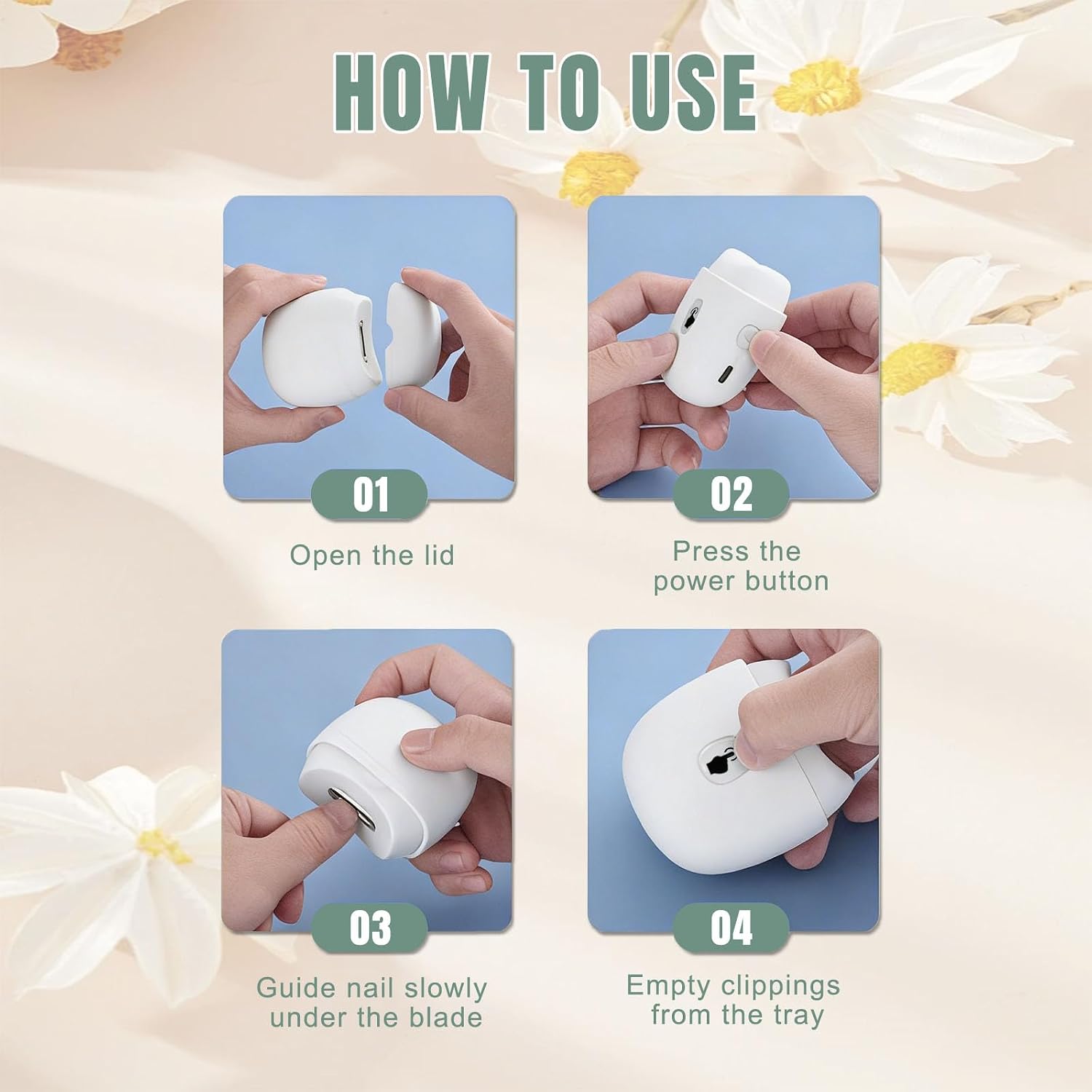 HOW TO USE

01

Open the lid

02

Press the power button

03

Guide nail slowly under the blade

04

Empty clippings from the tray