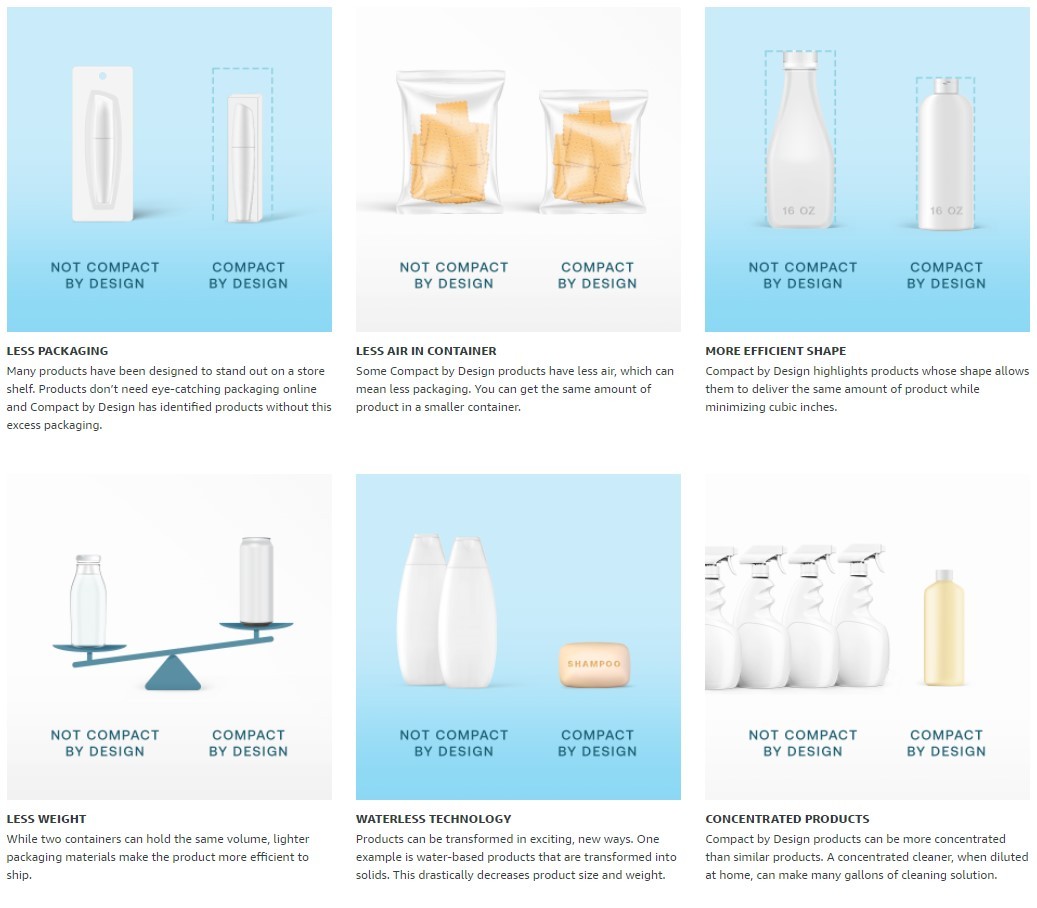 NOT COMPACT BY DESIGN

COMPACT BY DESIGN

LESS PACKAGING
Many products have been designed to stand out on a store shelf. Products don't need eye-catching packaging online and Compact by Design has identified products without this excess packaging.

NOT COMPACT BY DESIGN

COMPACT BY DESIGN

LESS AIR IN CONTAINER
Some Compact by Design products have less air, which can mean less packaging. You can get the same amount of product in a smaller container.

16 OZ

16 OZ

NOT COMPACT BY DESIGN

COMPACT BY DESIGN

MORE EFFICIENT SHAPE
Compact by Design highlights products whose shape allows them to deliver the same amount of product while minimizing cubic inches.

NOT COMPACT BY DESIGN

COMPACT BY DESIGN

LESS WEIGHT
While two containers can hold the same volume, lighter packaging materials make the product more efficient to ship.

SHAMPOO

NOT COMPACT BY DESIGN

COMPACT BY DESIGN

WATERLESS TECHNOLOGY
Products can be transformed in exciting, new ways. One example is water-based products that are transformed into solids. This drastically decreases product size and weight.

NOT COMPACT BY DESIGN

COMPACT BY DESIGN

CONCENTRATED PRODUCTS
Compact by Design products can be more concentrated than similar products. A concentrated cleaner, when diluted at home, can make many gallons of cleaning solution.