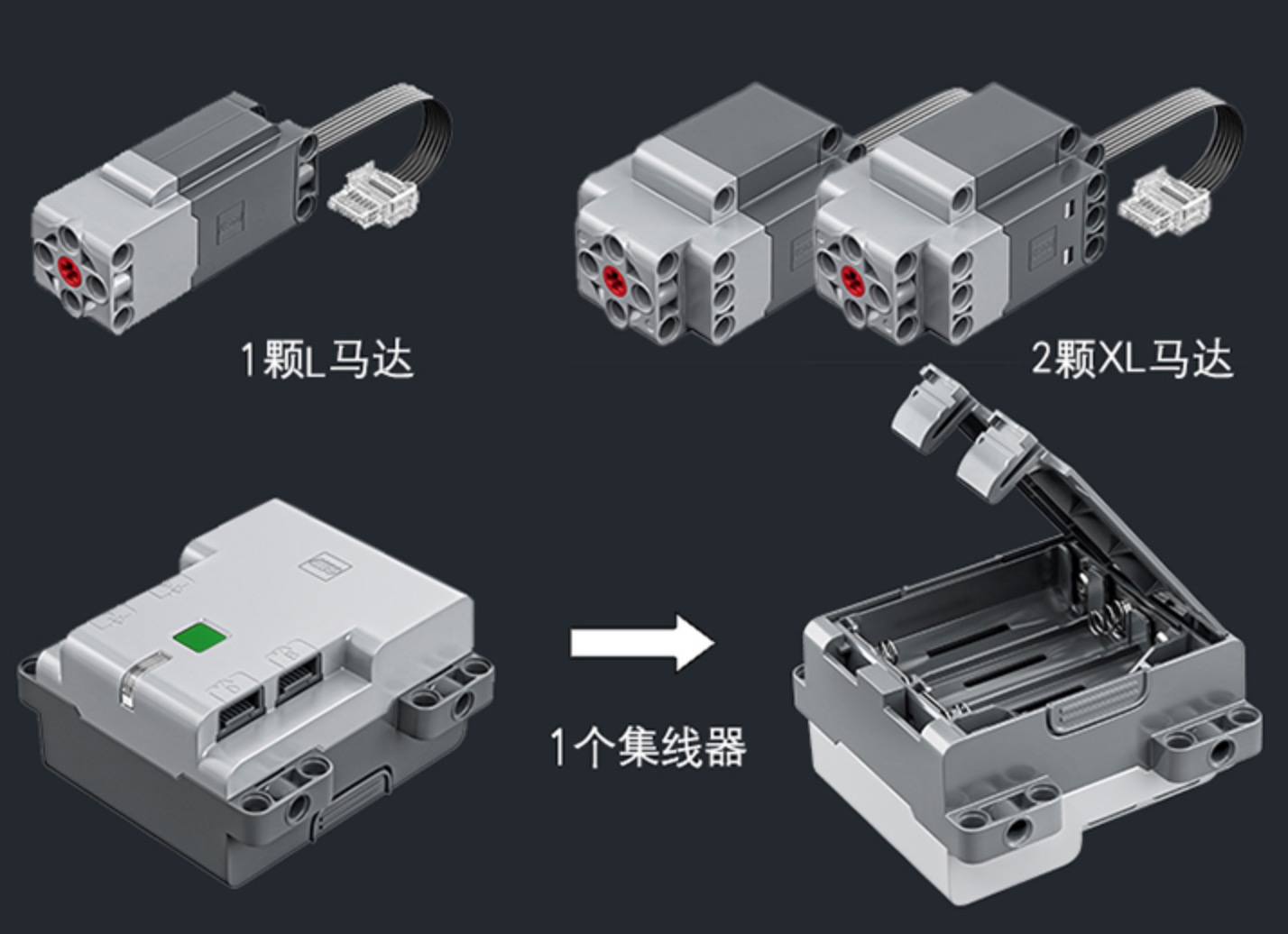 1颗L马达

2颗XL马达

1个集线器