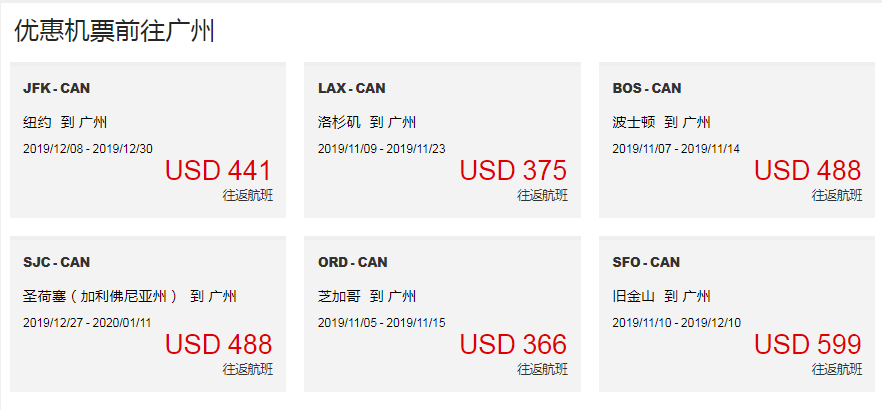 优惠机票前往广州

JFK - CAN
纽约 到 广州
2019/12/08 - 2019/12/30
USD 441
往返航班

LAX - CAN
洛杉矶 到 广州
2019/11/09 - 2019/11/23
USD 375
往返航班

BOS - CAN
波士顿 到 广州
2019/11/07 - 2019/11/14
USD 488
往返航班

SJC - CAN
圣荷塞（加利佛尼亚州） 到 广州
2019/12/27 - 2020/01/11
USD 488
往返航班

ORD - CAN
芝加哥 到 广州
2019/11/05 - 2019/11/15
USD 366
往返航班

SFO - CAN
旧金山 到 广州
2019/11/10 - 2019/12/10
USD 599
往返航班