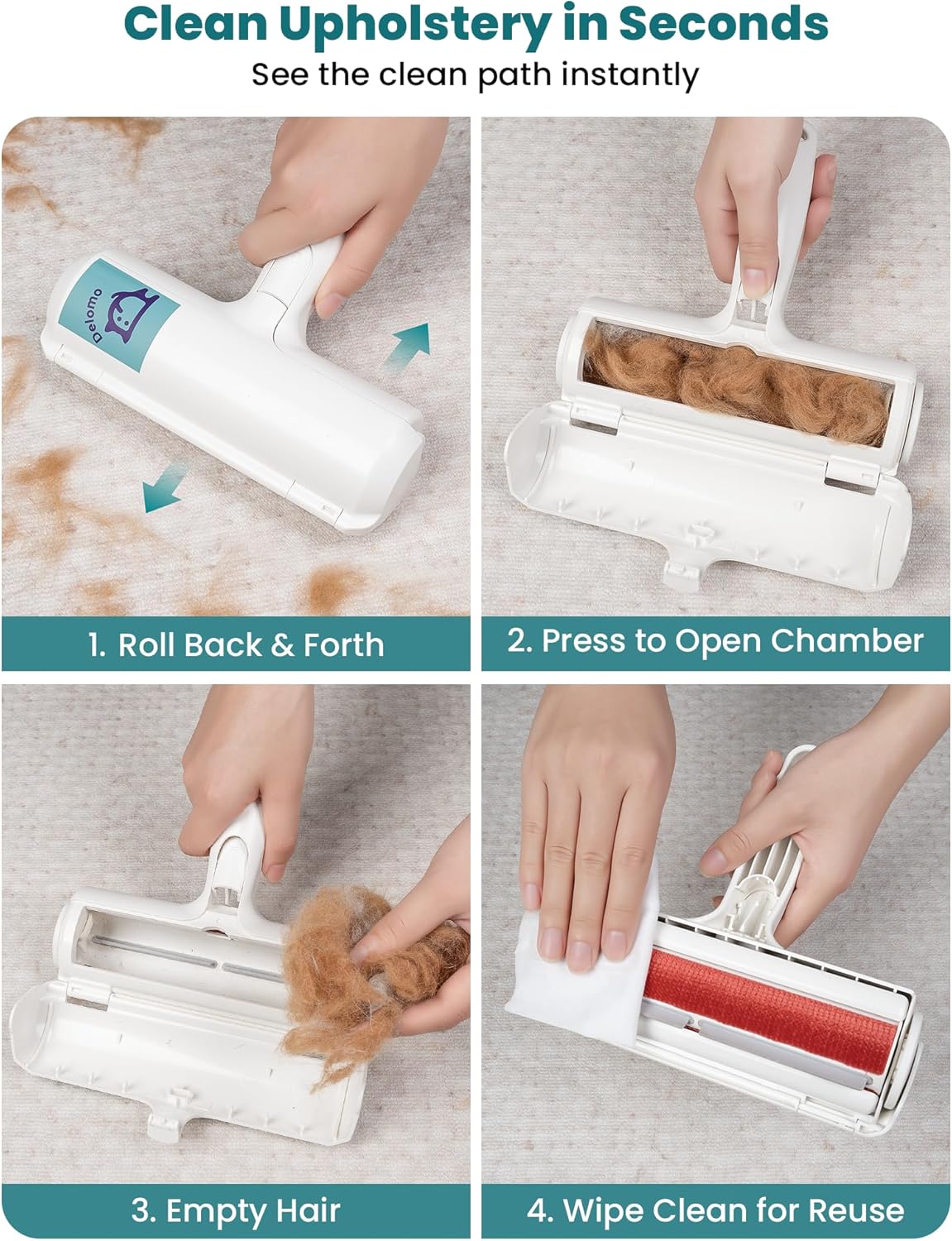 Clean Upholstery in Seconds
See the clean path instantly

Delomo

1. Roll Back & Forth

2. Press to Open Chamber

3. Empty Hair

4. Wipe Clean for Reuse