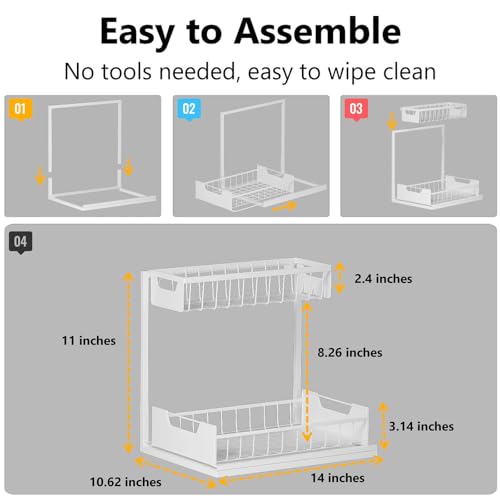 Easy to Assemble

No tools needed, easy to wipe clean

01

02

03

04

2.4 inches

11 inches

8.26 inches

3.14 inches

10.62 inches

14 inches