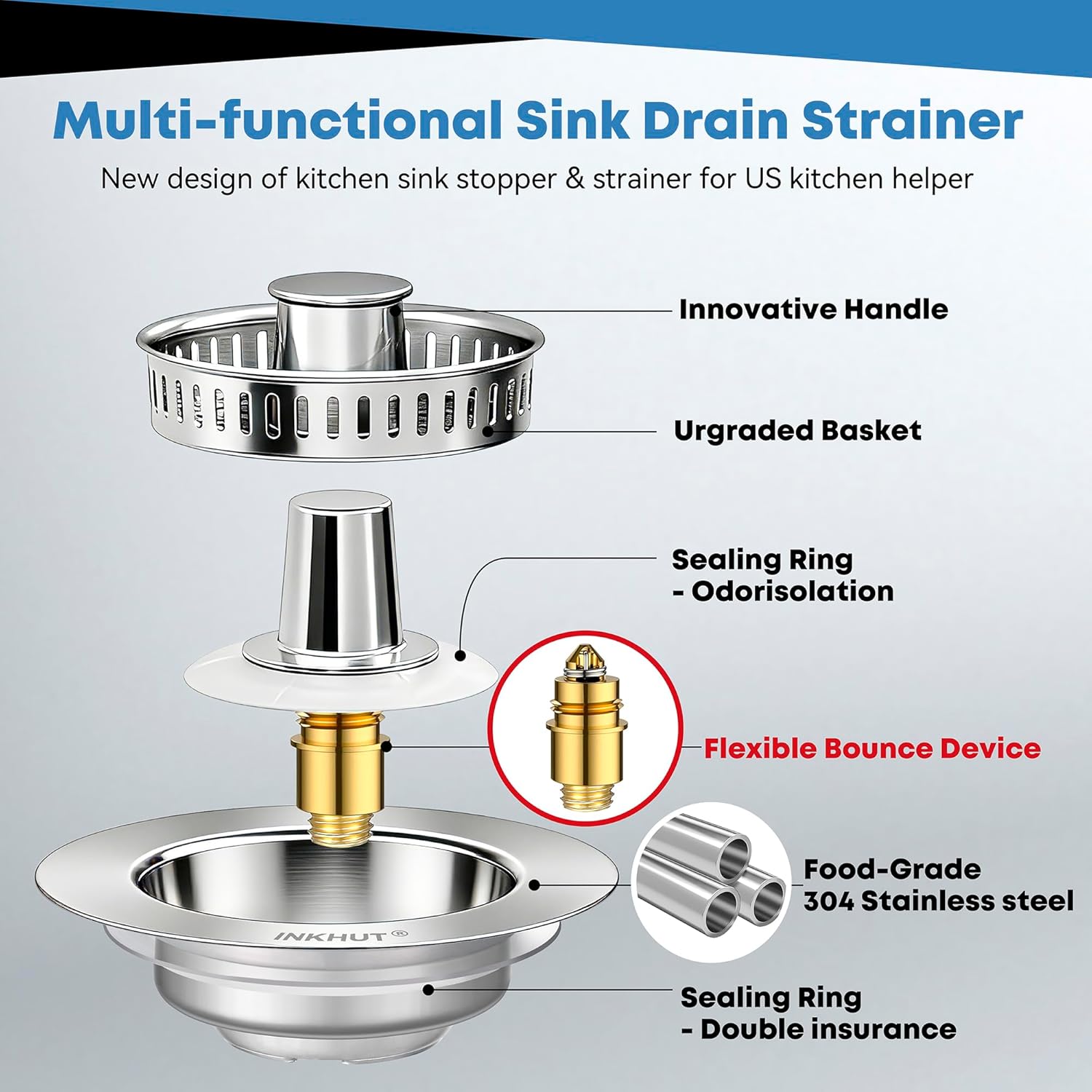 Multi-functional Sink Drain Strainer

New design of kitchen sink stopper & strainer for US kitchen helper

Innovative Handle

Urgraded Basket

Sealing Ring
- Odorisolation

Flexible Bounce Device

Food-Grade
304 Stainless steel

INKHUT®

Sealing Ring
- Double insurance