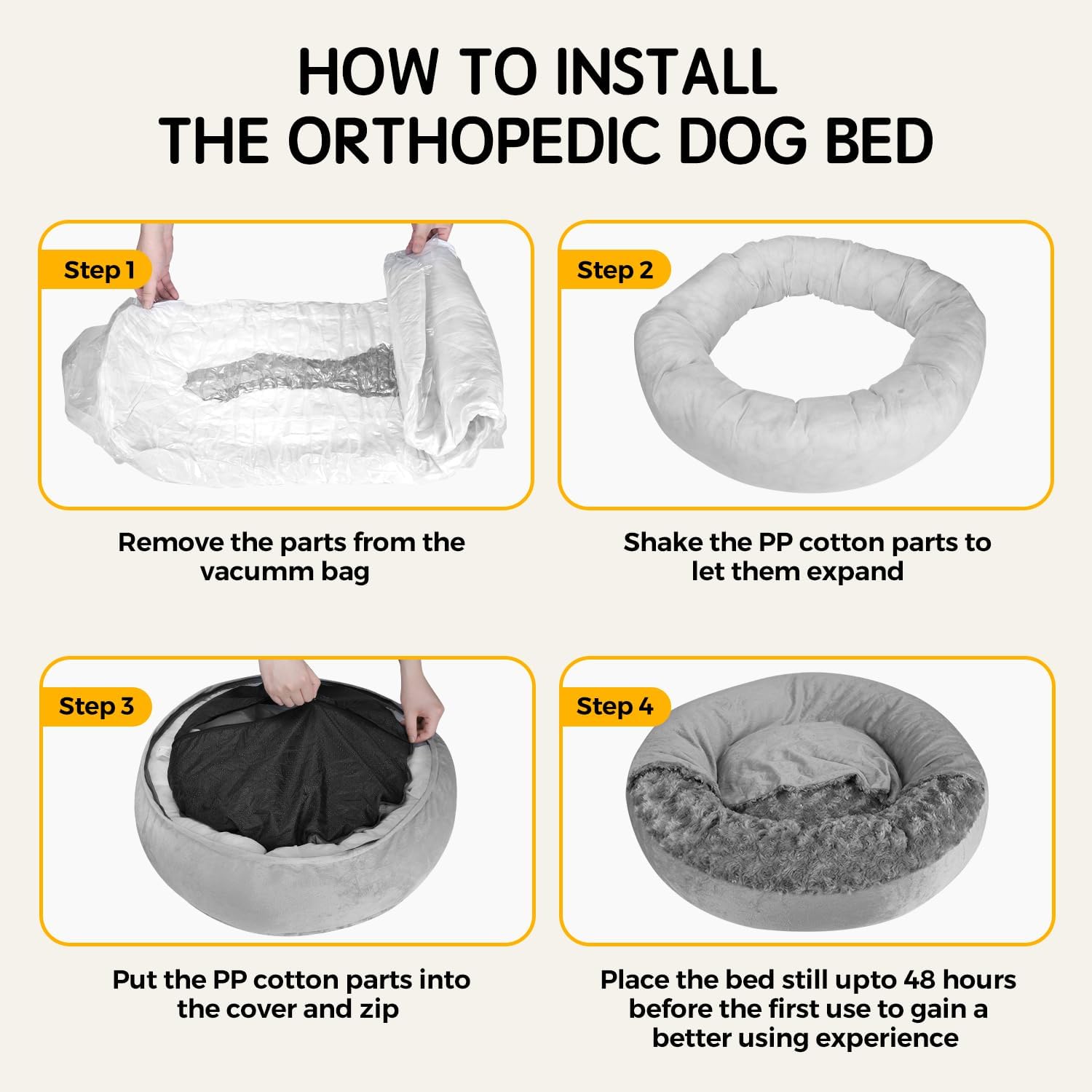 HOW TO INSTALL
THE ORTHOPEDIC DOG BED

Step 1

Remove the parts from the vacumm bag

Step 2

Shake the PP cotton parts to let them expand

Step 3

Put the PP cotton parts into the cover and zip

Step 4

Place the bed still upto 48 hours before the first use to gain a better using experience