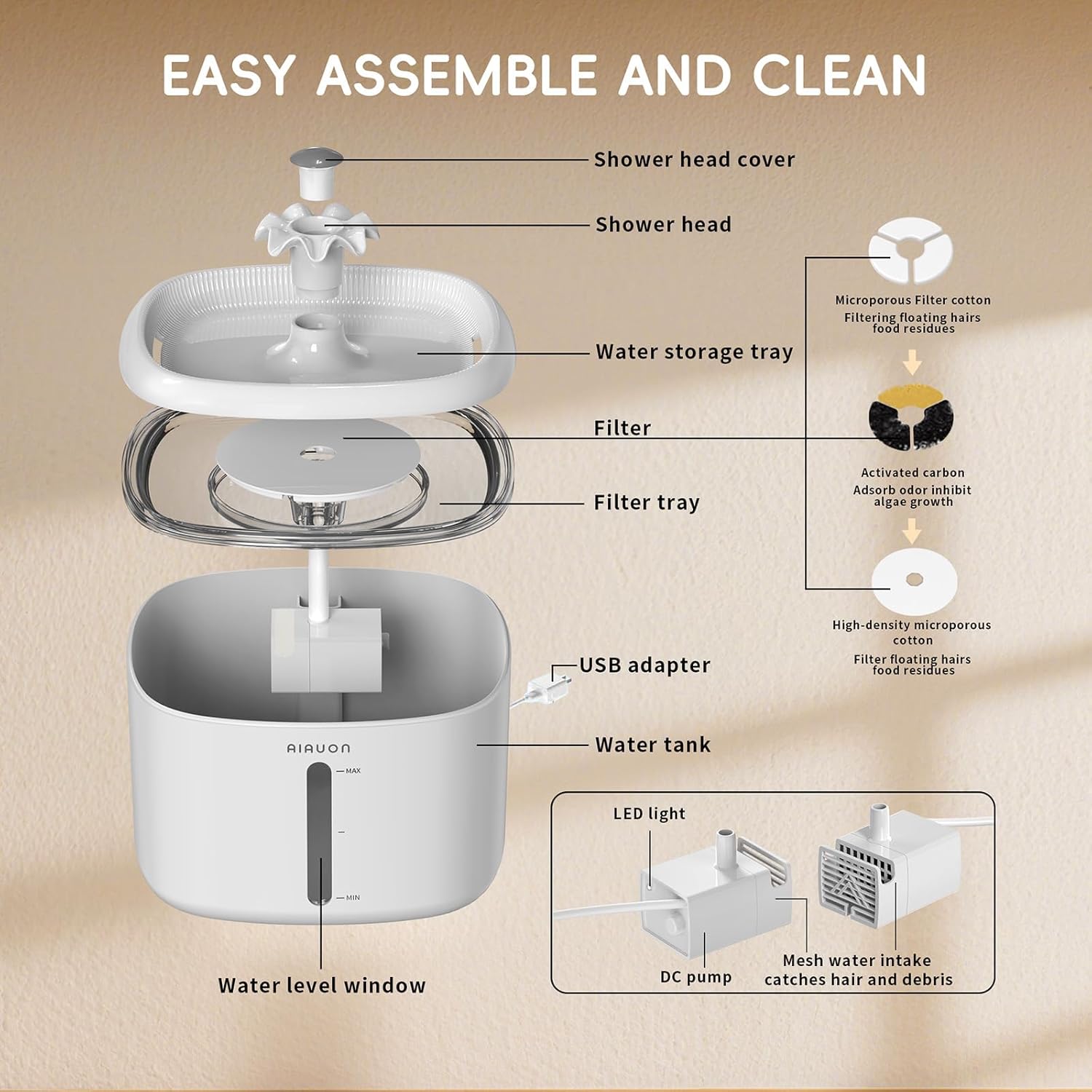 EASY ASSEMBLE AND CLEAN

Shower head cover

Shower head

Water storage tray

Filter

Filter tray

USB adapter

Water tank

AIAUON

MAX

MIN

Water level window

Microporous Filter cotton
Filtering floating hairs food residues

Activated carbon
Adsorb odor inhibit algae growth

High-density microporous cotton
Filter floating hairs food residues

LED light

DC pump

Mesh water intake catches hair and debris