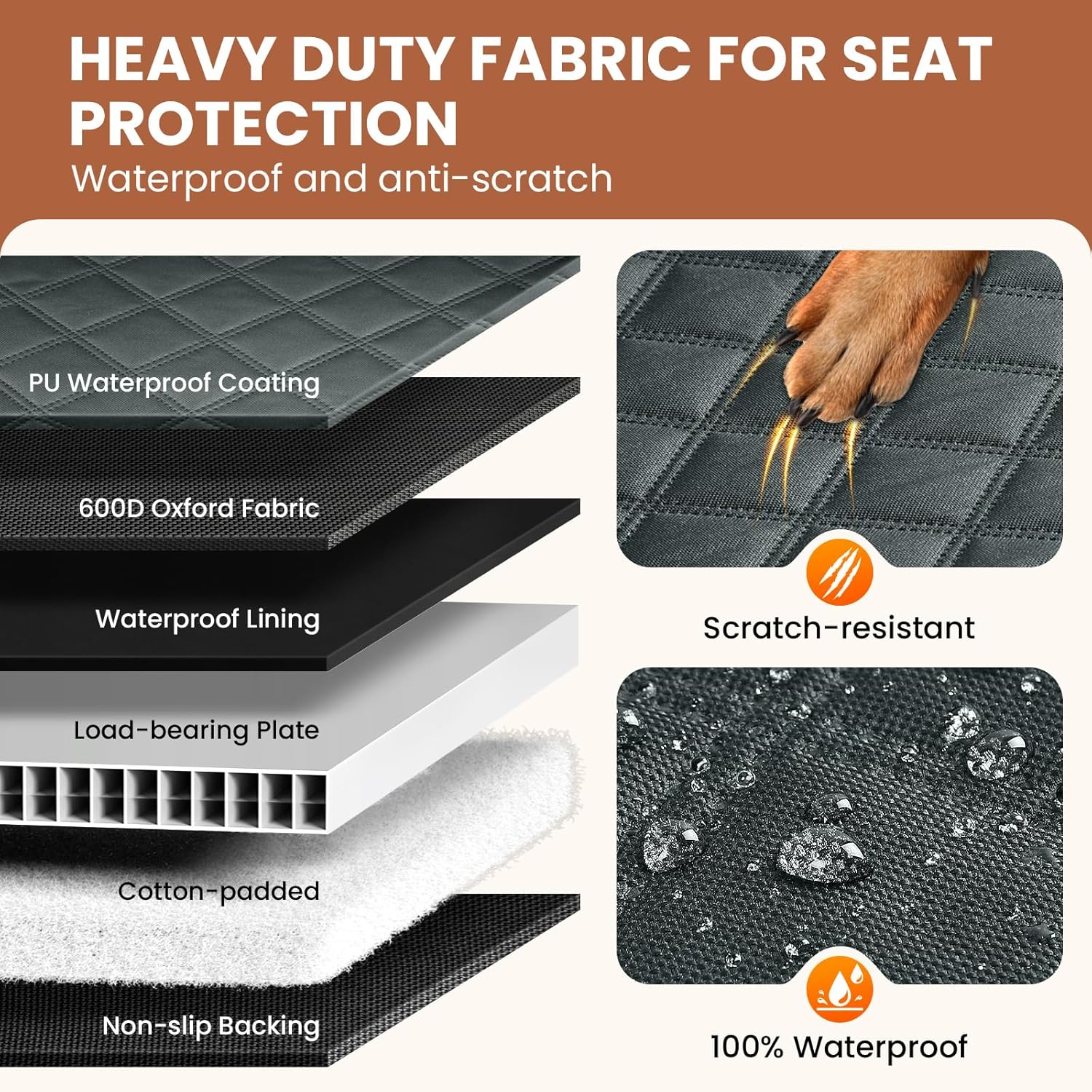 HEAVY DUTY FABRIC FOR SEAT PROTECTION
Waterproof and anti-scratch

PU Waterproof Coating
600D Oxford Fabric
Waterproof Lining
Load-bearing Plate
Cotton-padded
Non-slip Backing

Scratch-resistant

100% Waterproof