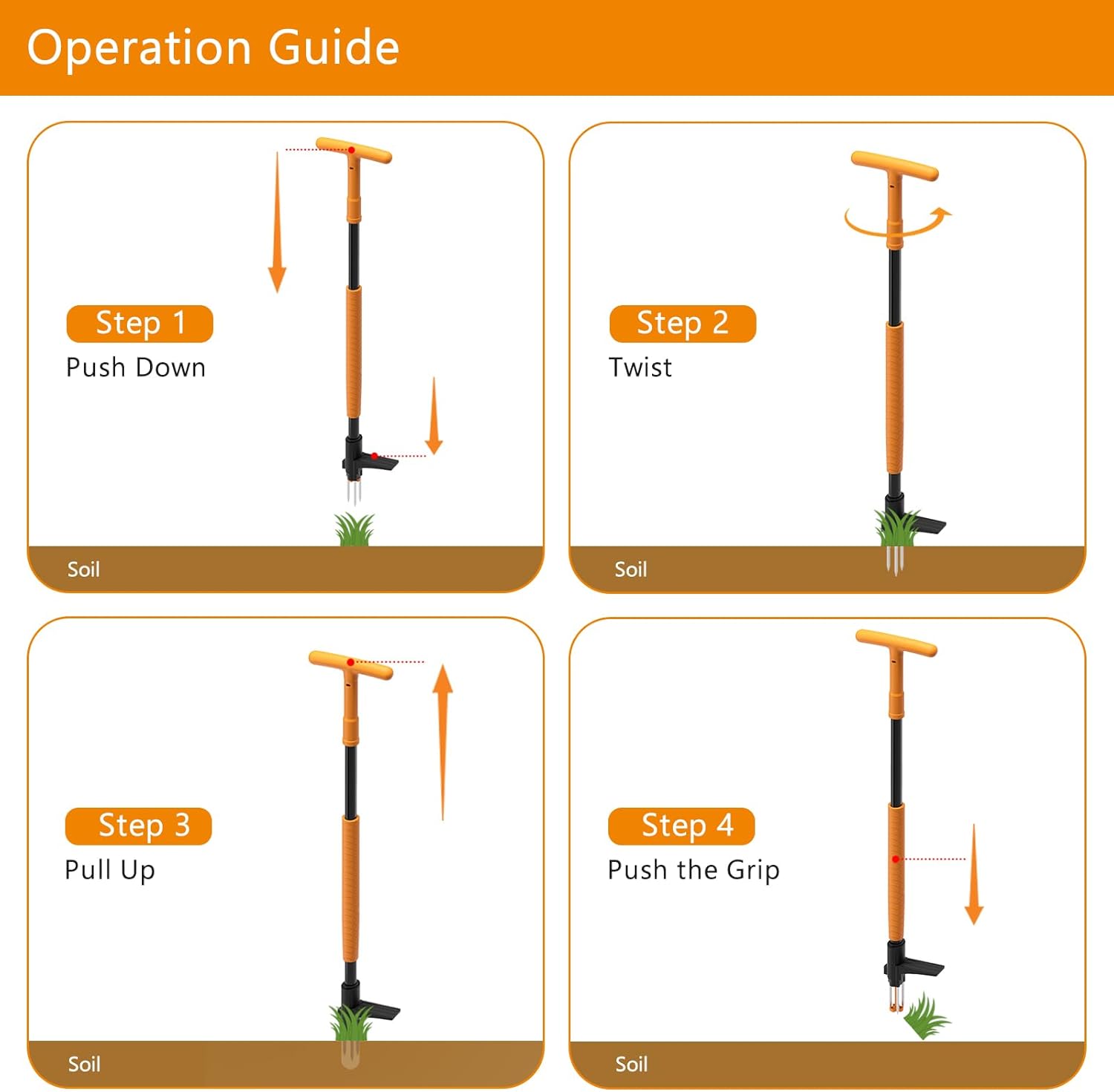 Operation Guide

Step 1
Push Down

Soil

Step 2
Twist

Soil

Step 3
Pull Up

Soil

Step 4
Push the Grip

Soil