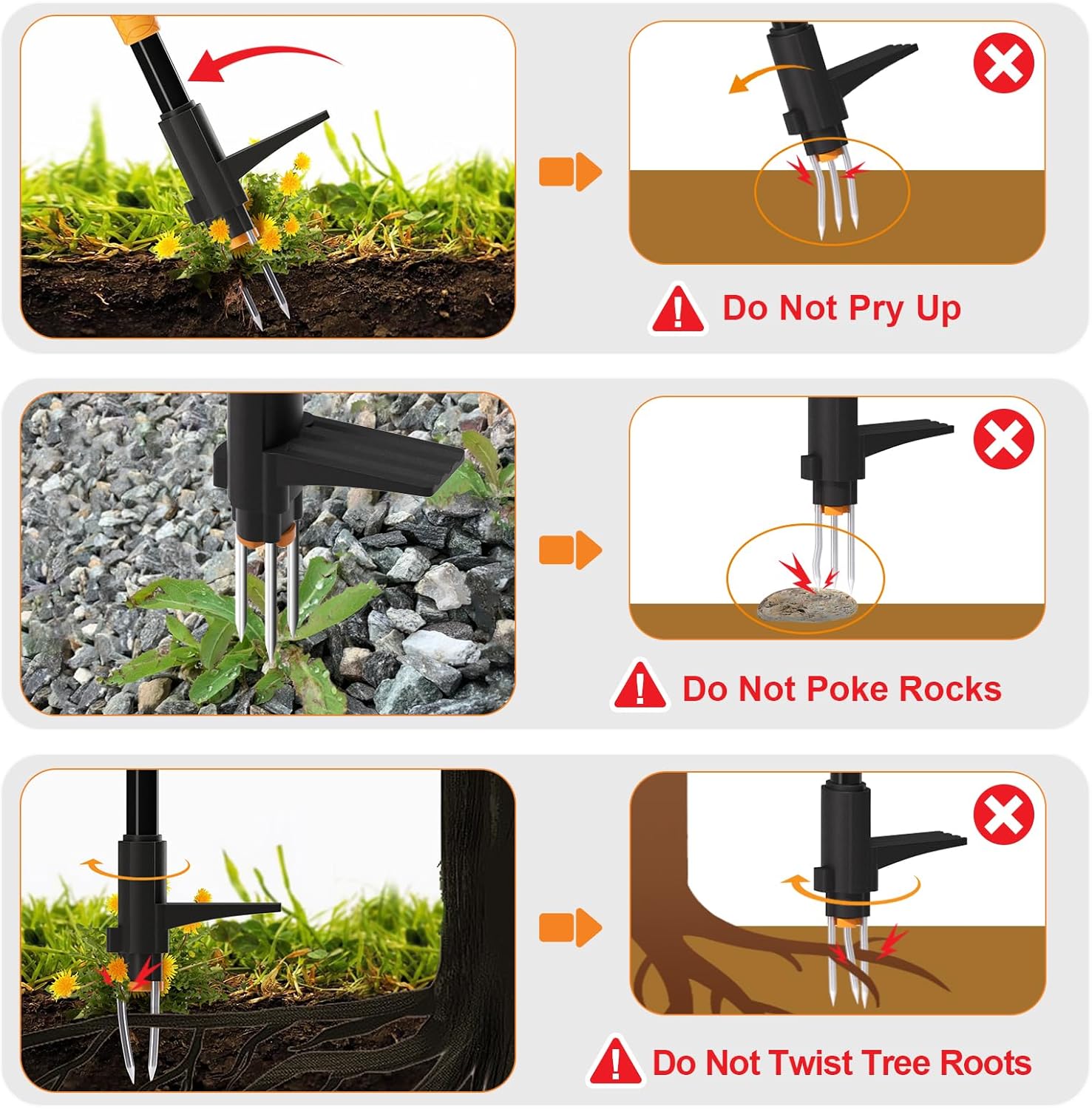 Do Not Pry Up

Do Not Poke Rocks

Do Not Twist Tree Roots