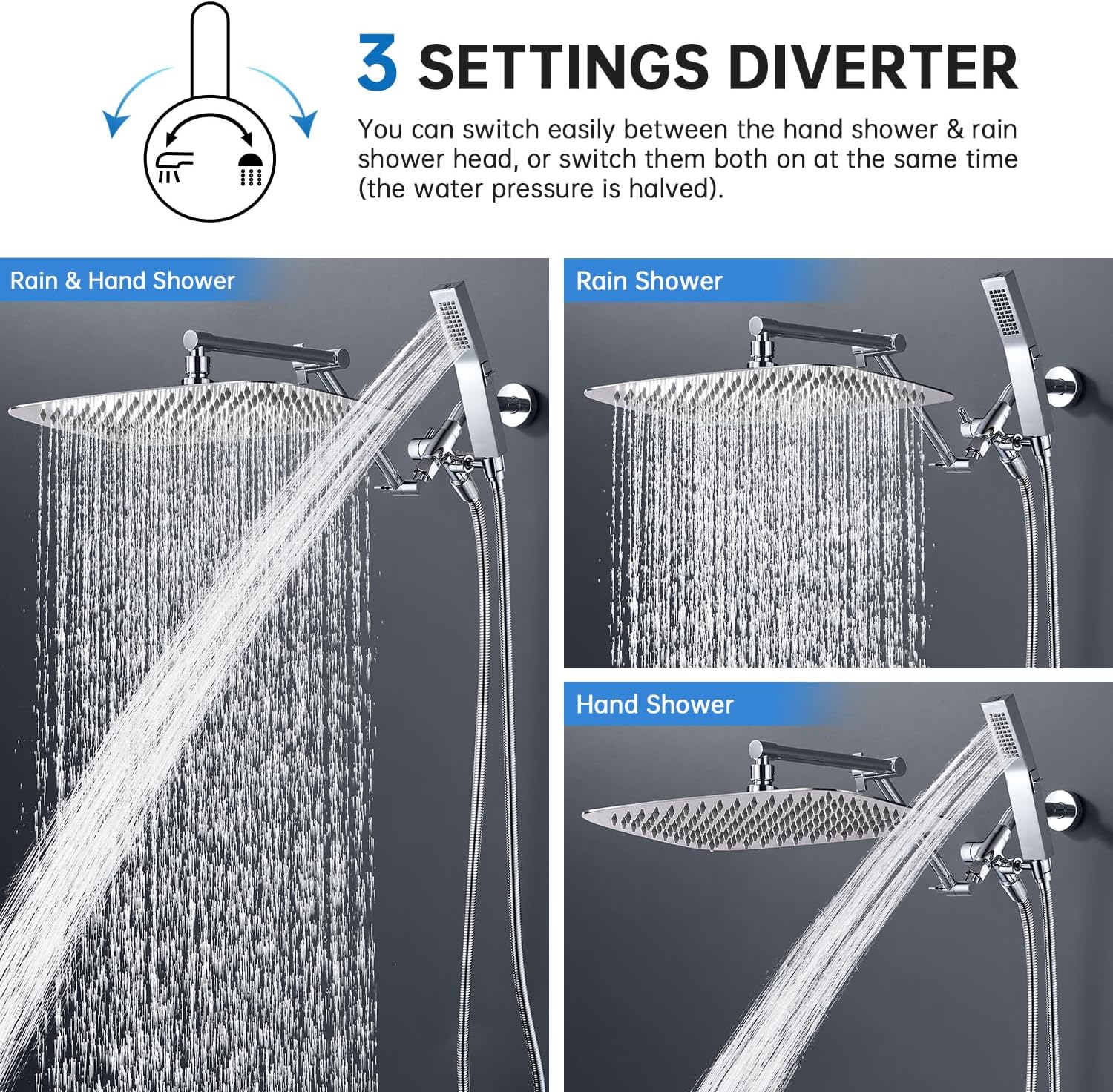 3 SETTINGS DIVERTER

You can switch easily between the hand shower & rain shower head, or switch them both on at the same time (the water pressure is halved).

Rain & Hand Shower

Rain Shower

Hand Shower