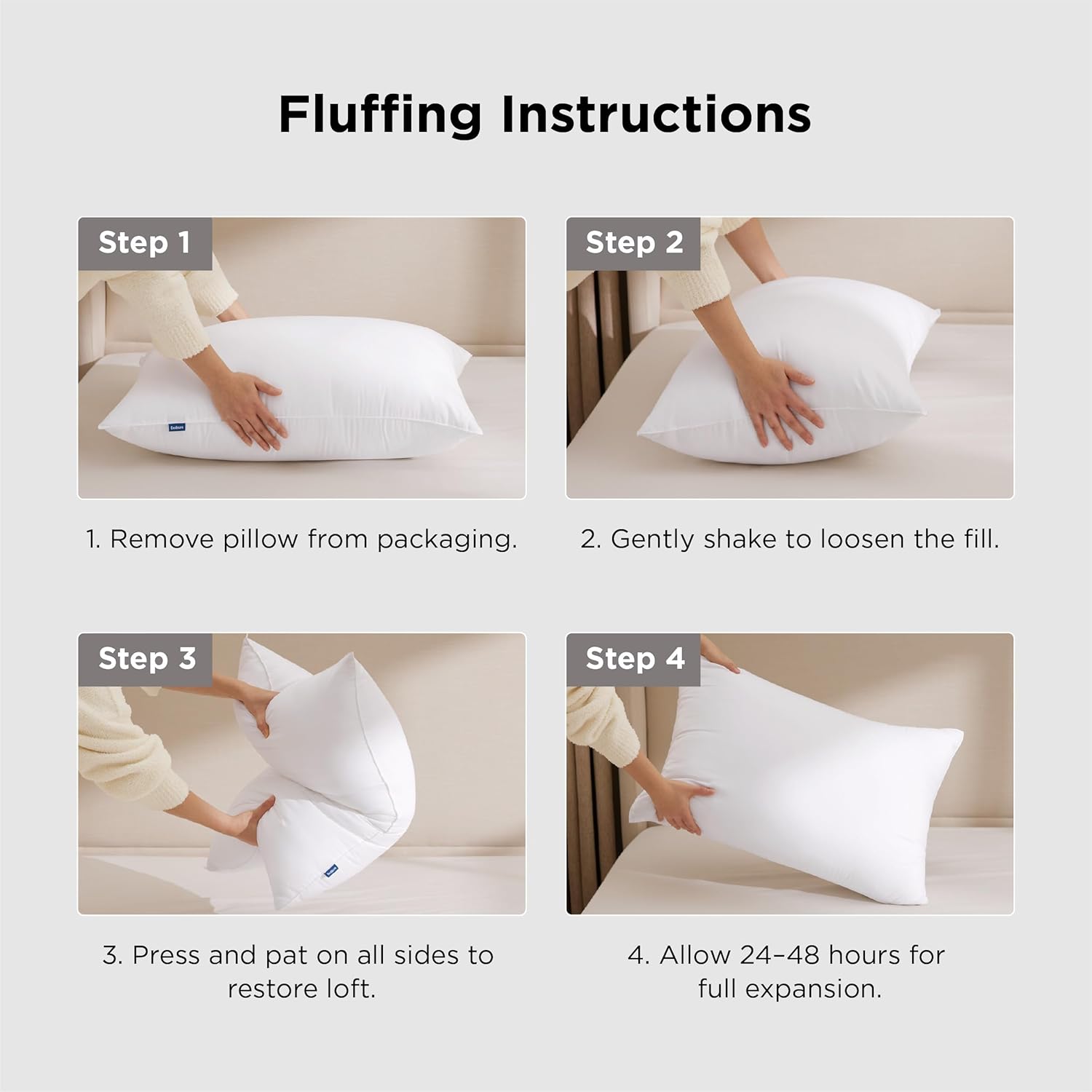 Fluffing Instructions

Step 1

1. Remove pillow from packaging.

Step 2

2. Gently shake to loosen the fill.

Step 3

3. Press and pat on all sides to restore loft.

Step 4

4. Allow 24–48 hours for full expansion.