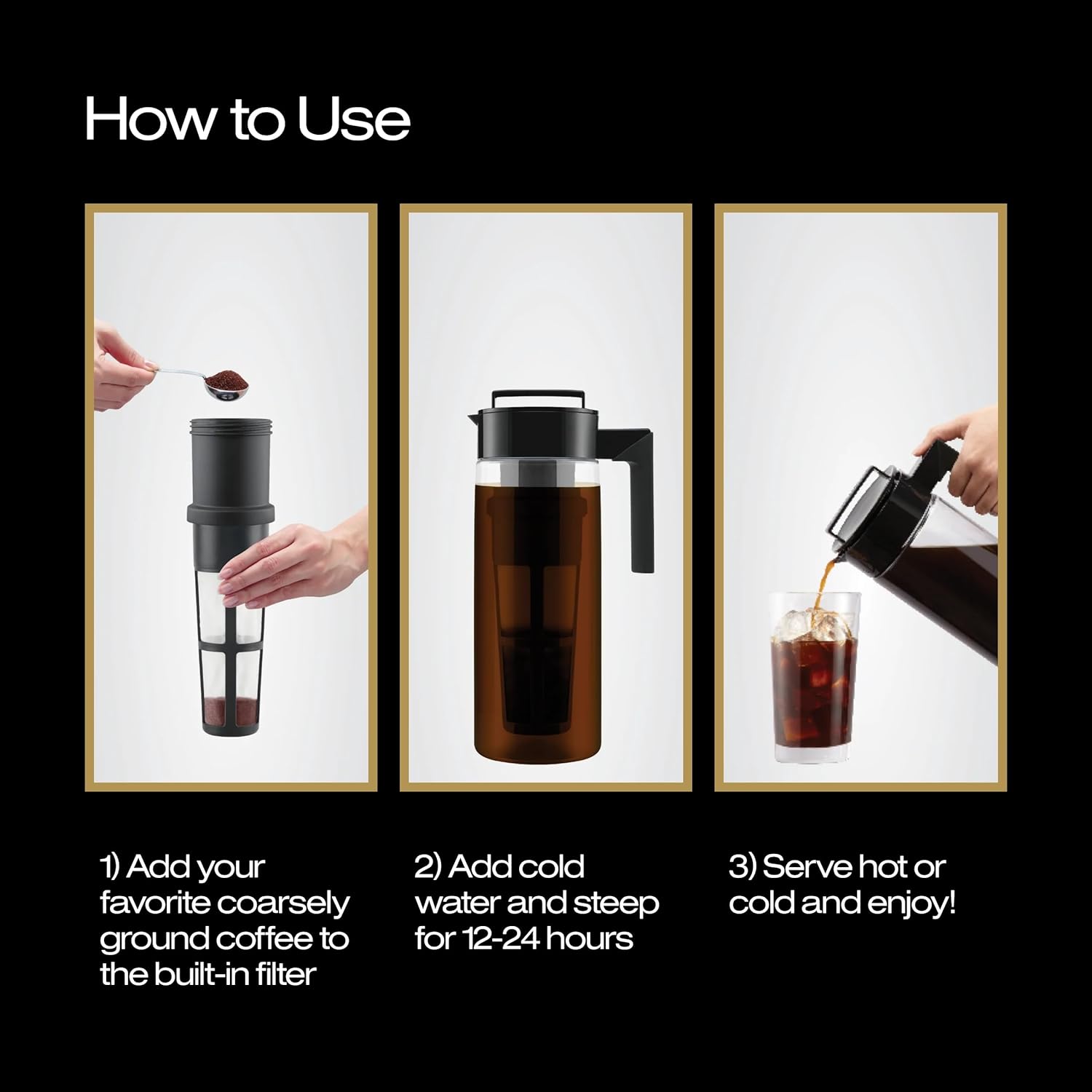 How to Use

1) Add your favorite coarsely ground coffee to the built-in filter

2) Add cold water and steep for 12-24 hours

3) Serve hot or cold and enjoy!