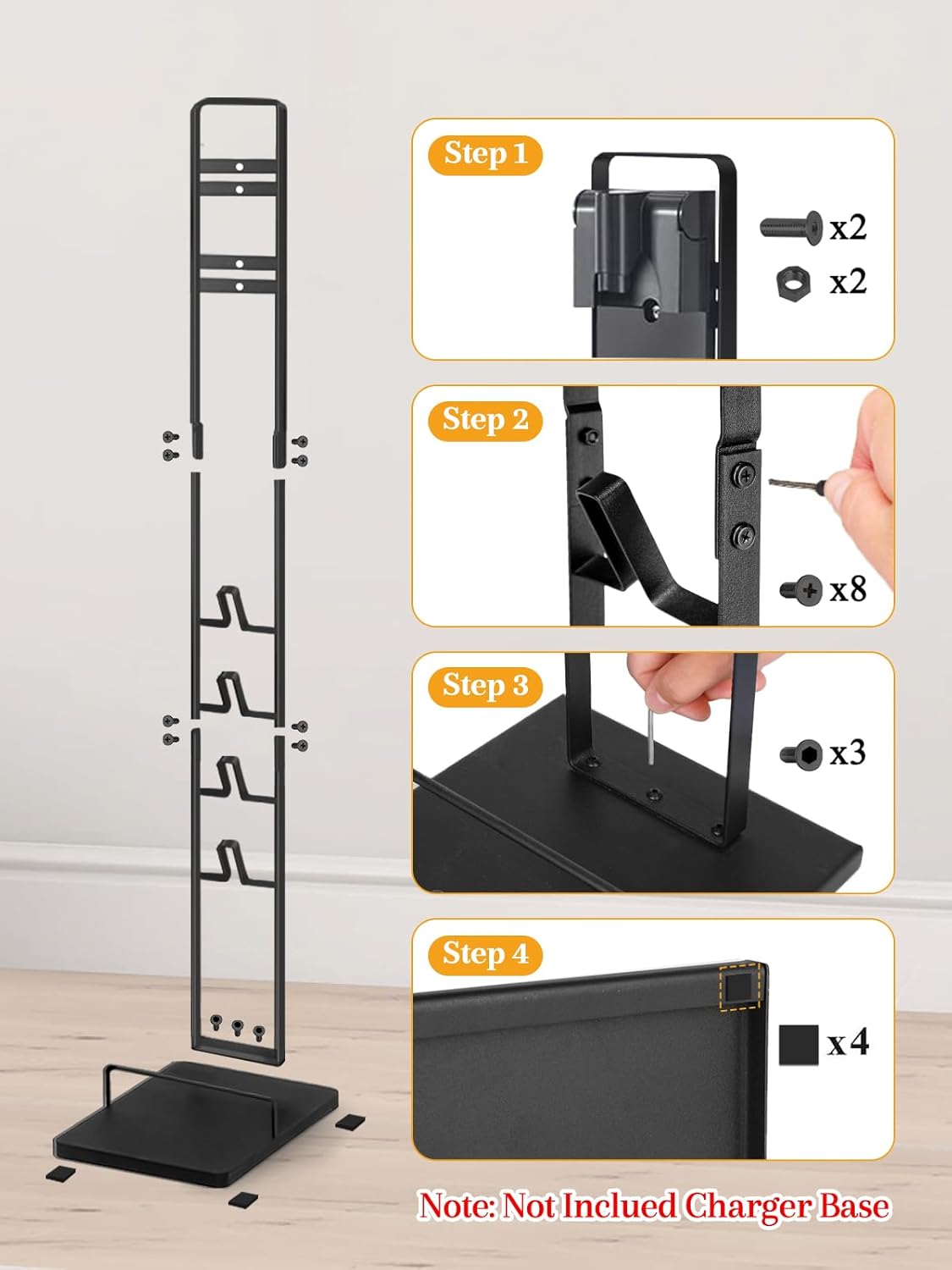 Step 1

x2

x2

Step 2

x8

Step 3

x3

Step 4

x4

Note: Not Inclued Charger Base