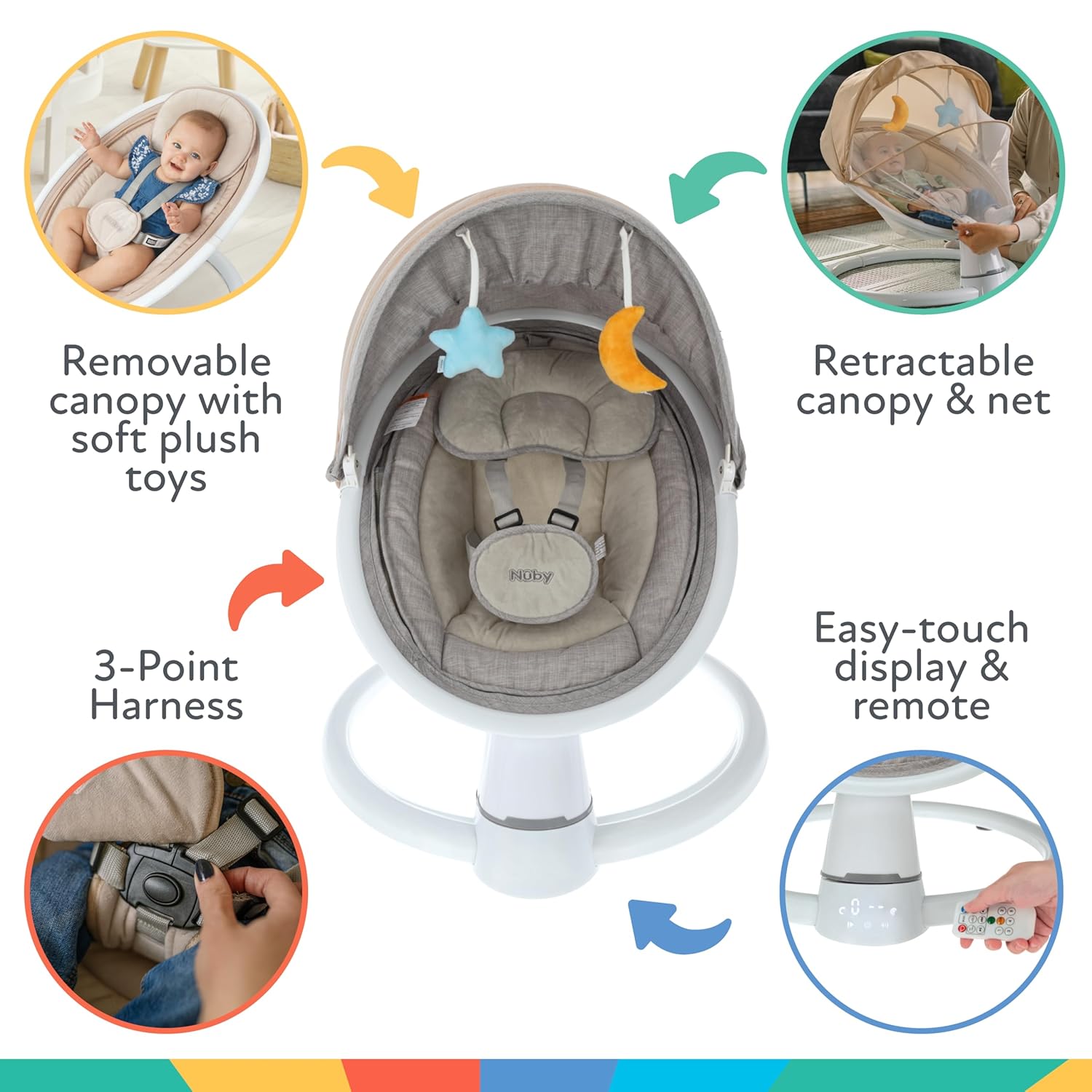 Removable canopy with soft plush toys

Retractable canopy & net

Nûby

3-Point Harness

Easy-touch display & remote