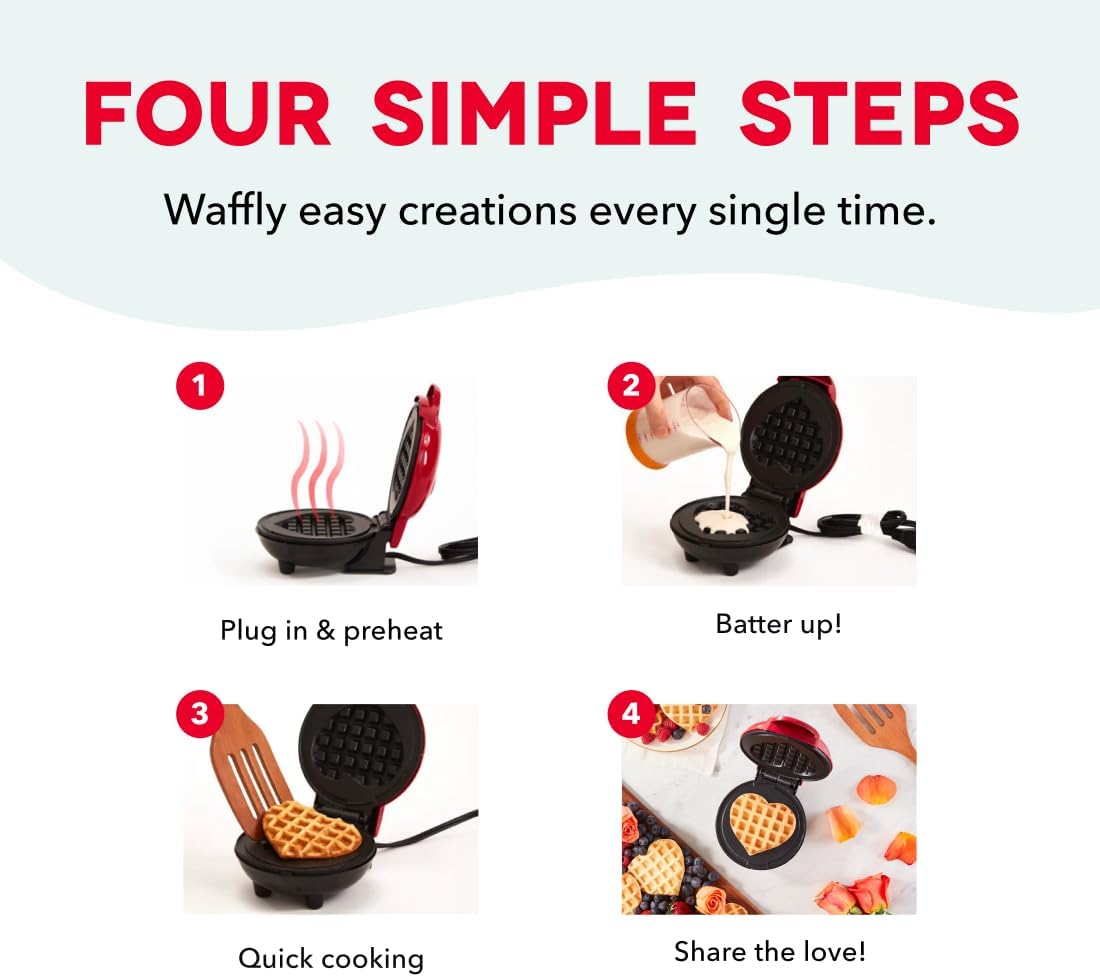 FOUR SIMPLE STEPS

Waffly easy creations every single time.

1

Plug in & preheat

2

Batter up!

3

Quick cooking

4

Share the love!