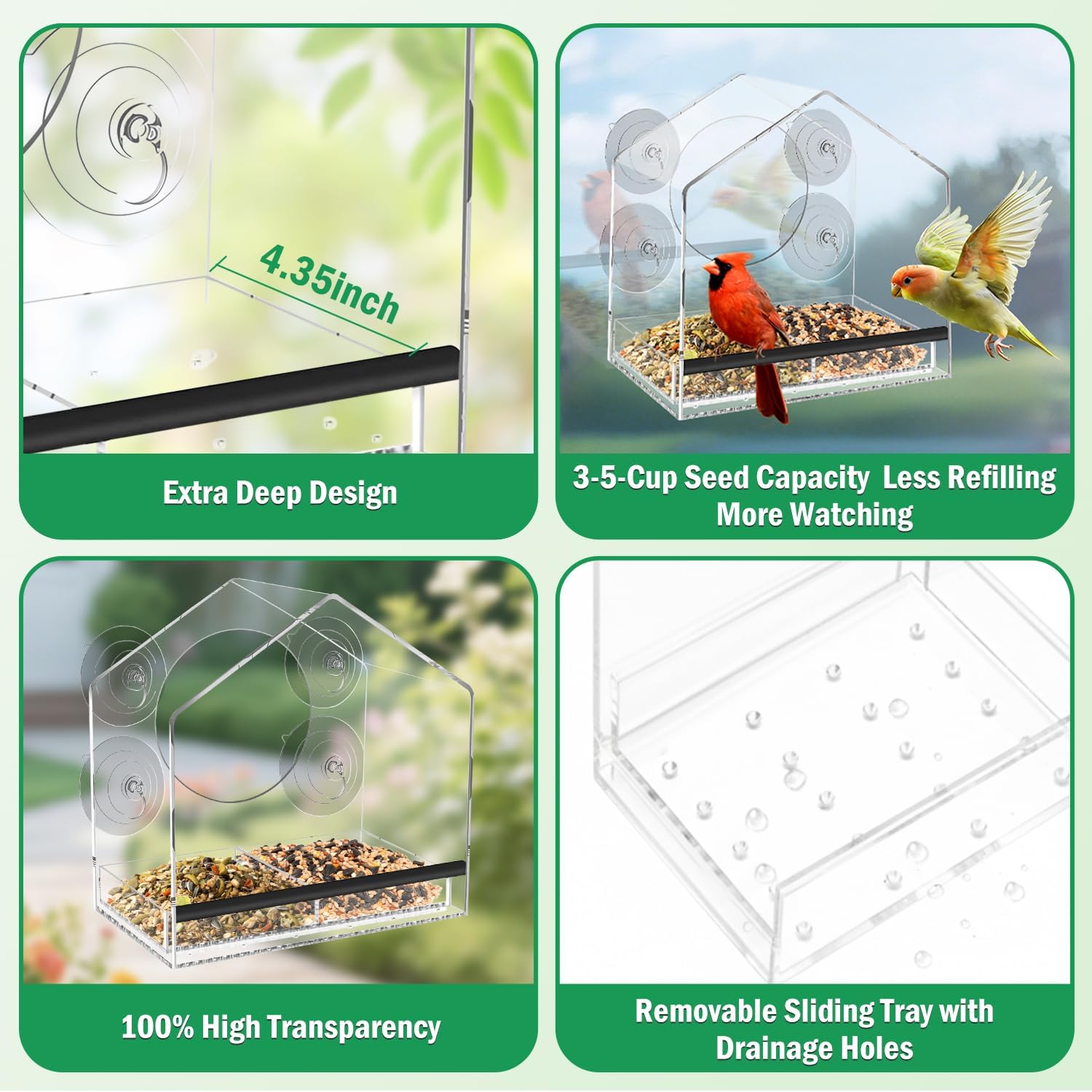 4.35inch

Extra Deep Design

3-5-Cup Seed Capacity  Less Refilling More Watching

100% High Transparency

Removable Sliding Tray with Drainage Holes