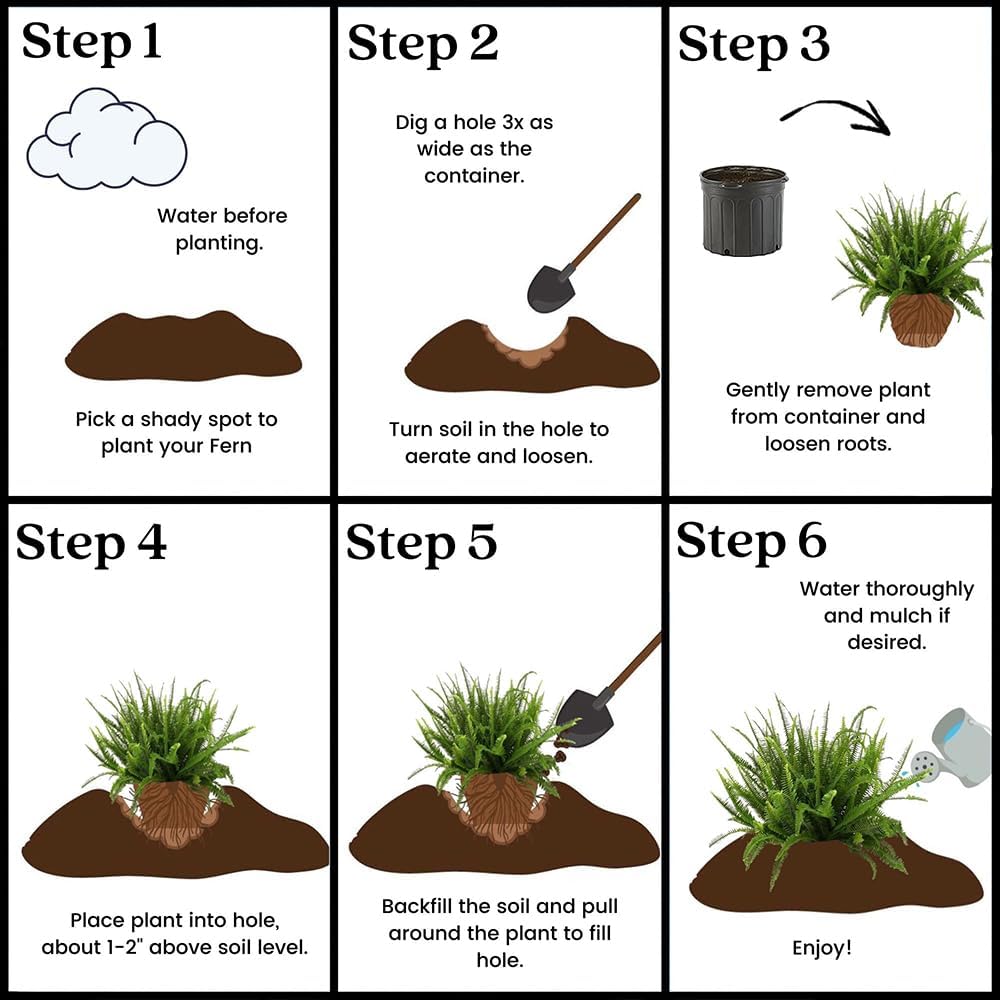 Step 1

Water before planting.

Pick a shady spot to plant your Fern

Step 2

Dig a hole 3x as wide as the container.

Turn soil in the hole to aerate and loosen.

Step 3

Gently remove plant from container and loosen roots.

Step 4

Place plant into hole, about 1-2" above soil level.

Step 5

Backfill the soil and pull around the plant to fill hole.

Step 6

Water thoroughly and mulch if desired.

Enjoy!